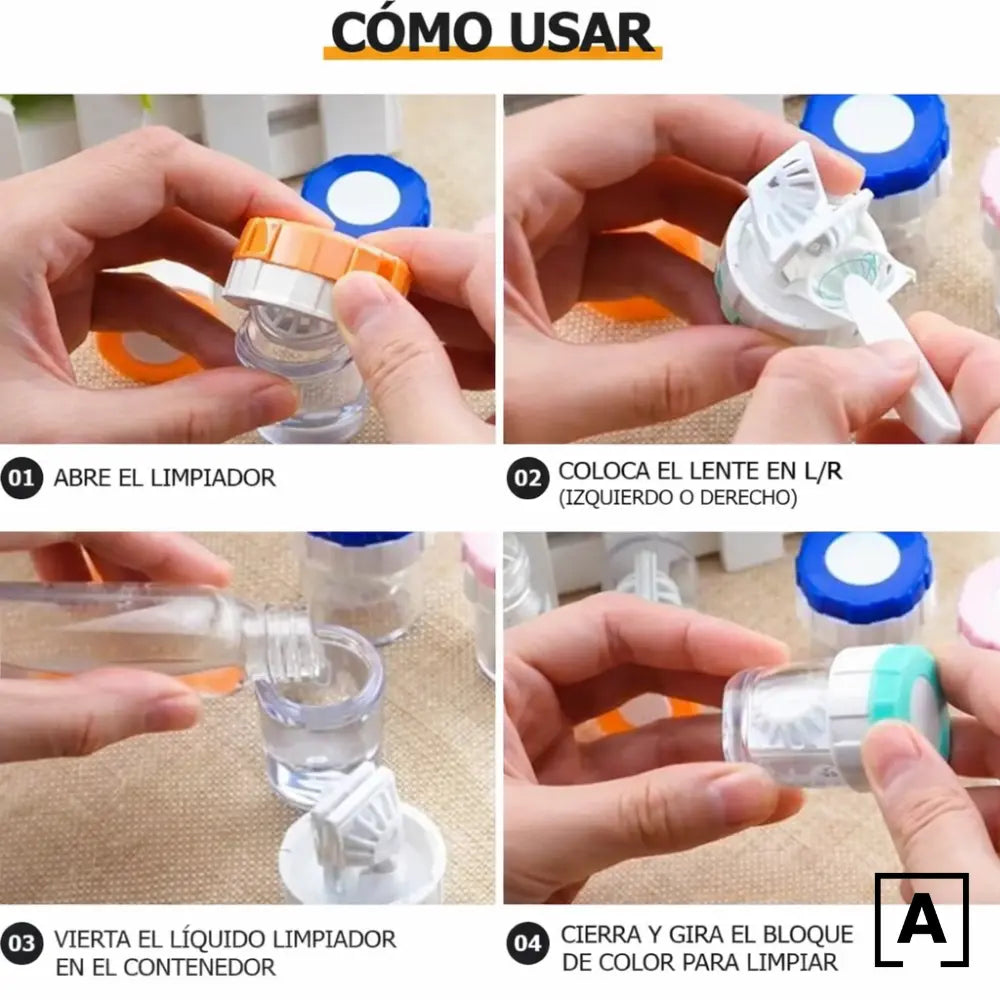 CÓMO USAR

01 ABRE EL LIMPIADOR

02 COLOCA EL LENTE EN L/R (IZQUIERDO O DERECHO)

03 VIERTA EL LÍQUIDO LIMPIADOR EN EL CONTENEDOR

04 CIERRA Y GIRA EL BLOQUE DE COLOR PARA LIMPIAR

A