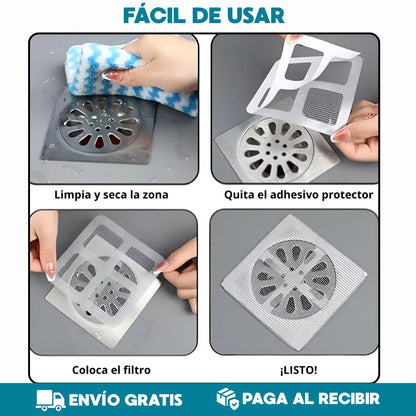 FÁCIL DE USAR

Limpia y seca la zona

Quita el adhesivo protector

Coloca el filtro

¡LISTO!

ENVÍO GRATIS

PAGA AL RECIBIR