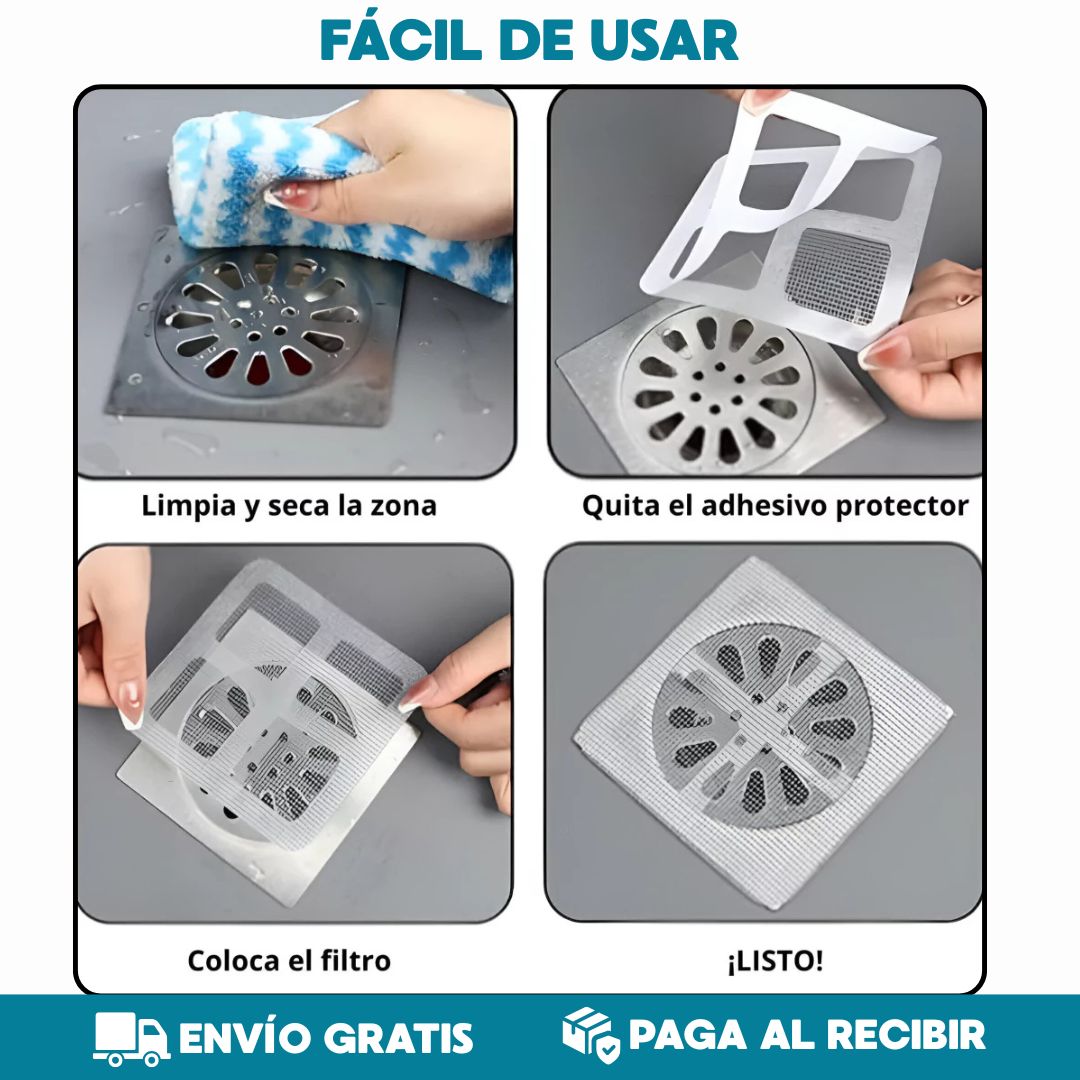 FÁCIL DE USAR

Limpia y seca la zona

Quita el adhesivo protector

Coloca el filtro

¡LISTO!

ENVÍO GRATIS

PAGA AL RECIBIR